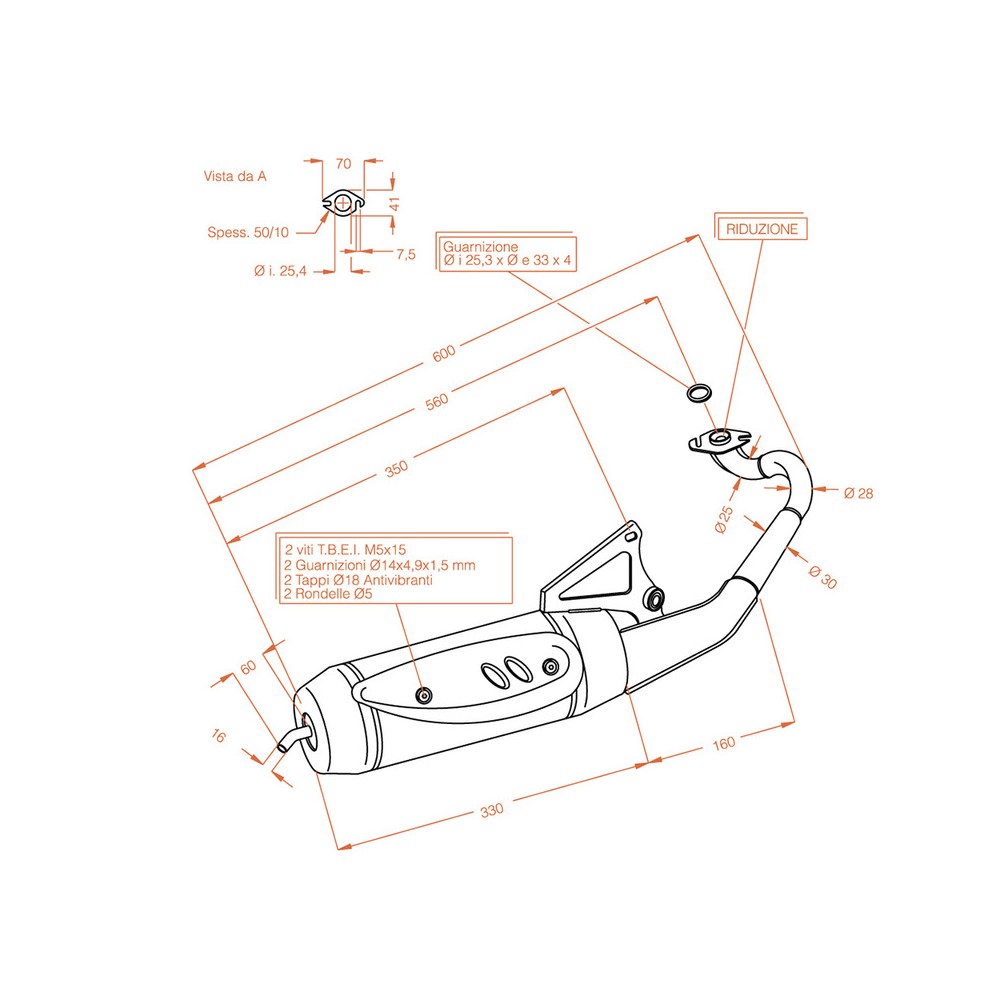 Vista da A

70

41

Spess. 50/10

7,5

Ø i. 25,4

Guarnizione
Ø i 25,3 x Ø e 33 x 4

RIDUZIONE

600

560

350

Ø 28

Ø 25

Ø 30

2 viti T.B.E.I. M5x15
2 Guarnizioni Ø14x4,9x1,5 mm
2 Tappi Ø18 Antivibranti
2 Rondelle Ø5

60

16

160

330