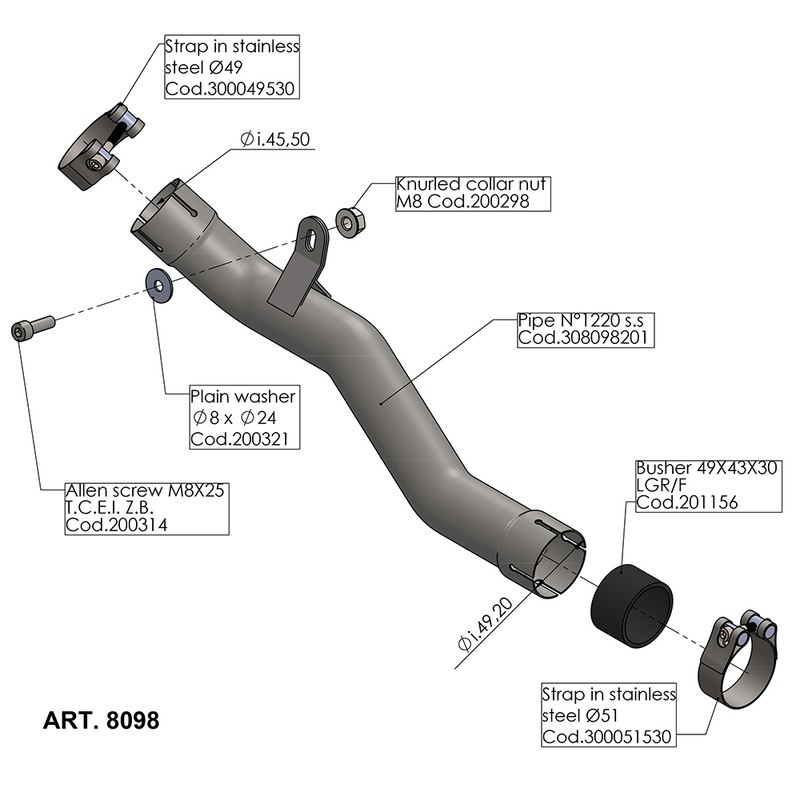 Strap in stainless steel Ø49
Cod.300049530

Øi.45,50

Knurled collar nut
M8 Cod.200298

Pipe N°1220 s.s
Cod.308098201

Plain washer
Ø8 x Ø24
Cod.200321

Allen screw M8X25
T.C.E.I. Z.B.
Cod.200314

Busher 49X43X30
LGR/F
Cod.201156

Øi.49,20

Strap in stainless steel Ø51
Cod.300051530

ART. 8098