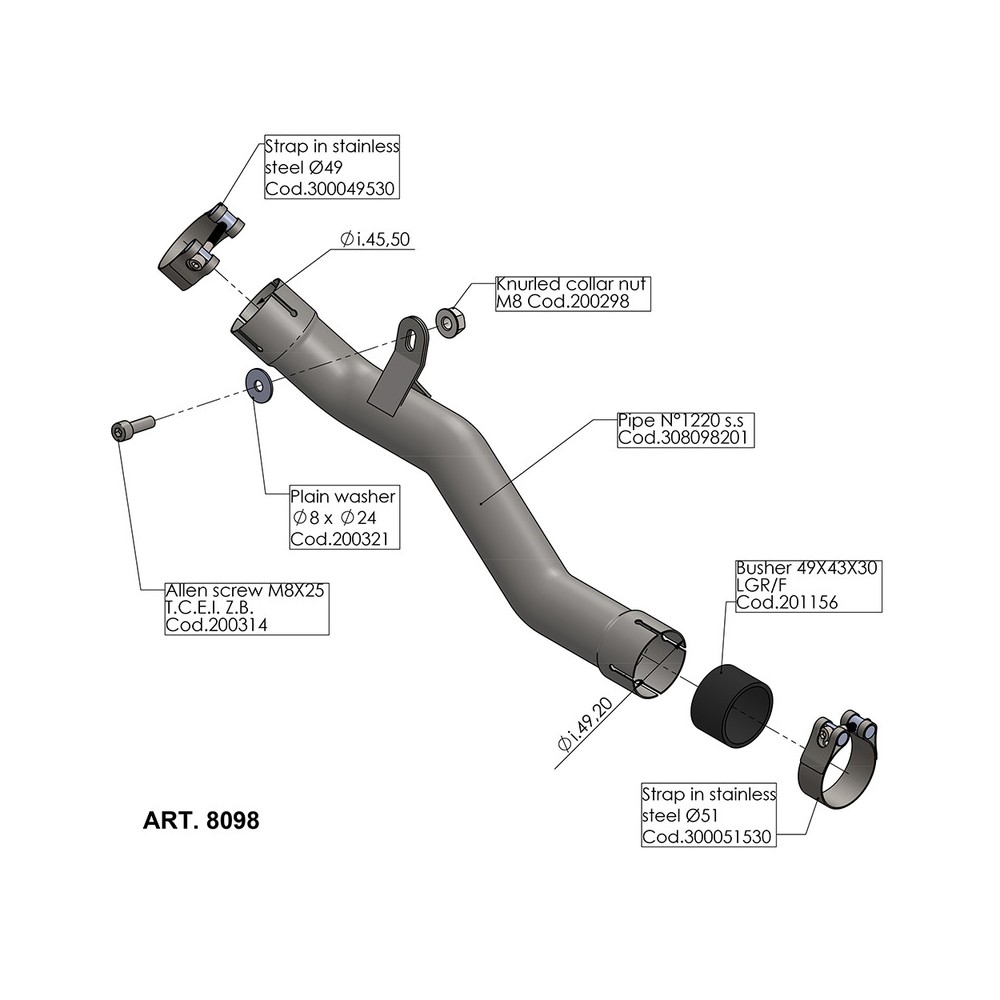 Strap in stainless steel Ø49 Cod.300049530

Øi.45,50

Knurled collar nut M8 Cod.200298

Pipe N°1220 s.s Cod.308098201

Plain washer Ø8 x Ø24 Cod.200321

Allen screw M8X25 T.C.E.I. Z.B. Cod.200314

Busher 49X43X30 LGR/F Cod.201156

Øi.49,20

Strap in stainless steel Ø51 Cod.300051530

ART. 8098