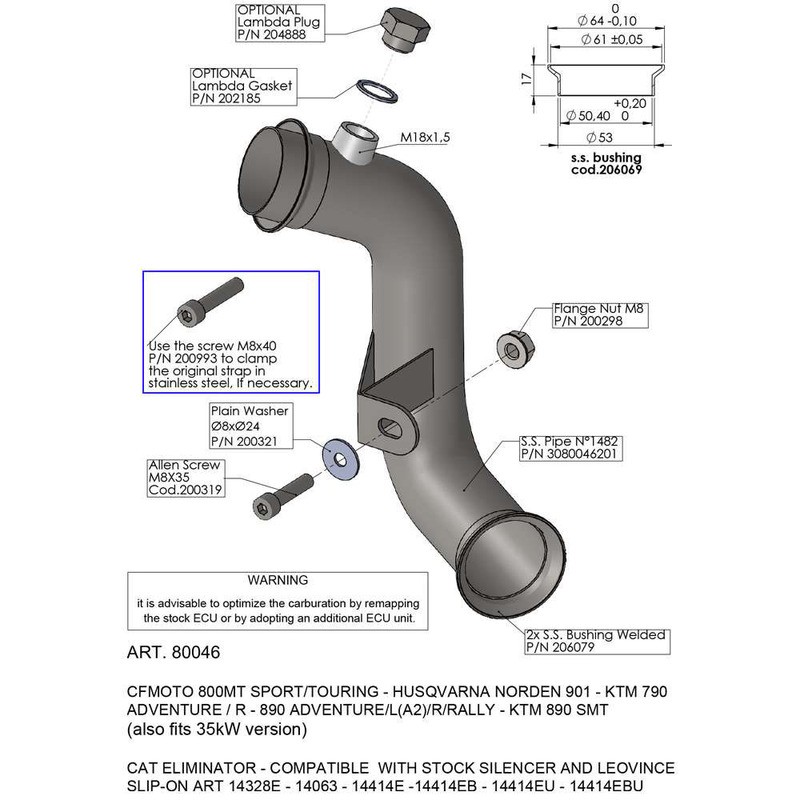 OPTIONAL
Lambda Plug
P/N 204888

OPTIONAL
Lambda Gasket
P/N 202185

M18x1,5

0
$\varnothing$ 64 -0,10
$\varnothing$ 61 ±0,05
17
+0,20
$\varnothing$ 50,40 0
$\varnothing$ 53
s.s. bushing
cod.206069

Use the screw M8x40
P/N 200993 to clamp
the original strap in
stainless steel, If necessary.

Flange Nut M8
P/N 200298

Plain Washer
Ø8xØ24
P/N 200321

Allen Screw
M8X35
Cod.200319

S.S. Pipe N°1482
P/N 3080046201

WARNING
it is advisable to optimize the carburation by remapping the stock ECU or by adopting an additional ECU unit.

2x S.S. Bushing Welded
P/N 206079

ART. 80046

CFMOTO 800MT SPORT/TOURING - HUSQVARNA NORDEN 901 - KTM 790 ADVENTURE / R - 890 ADVENTURE/L(A2)/R/RALLY - KTM 890 SMT
(also fits 35kW version)

CAT ELIMINATOR - COMPATIBLE WITH STOCK SILENCER AND LEOVINCE SLIP-ON ART 14328E - 14063 - 14414E -14414EB - 14414EU - 14414EBU